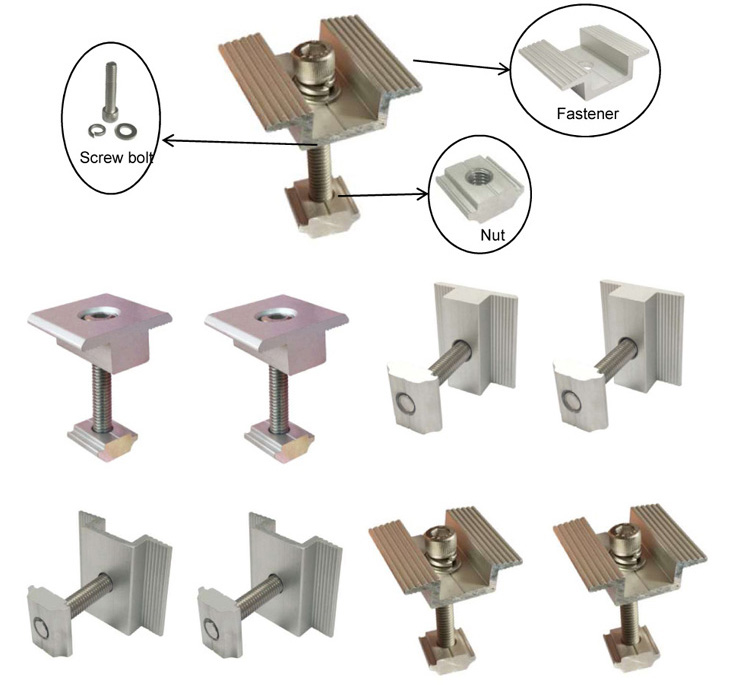 Screw bolt

Fastener

Nut